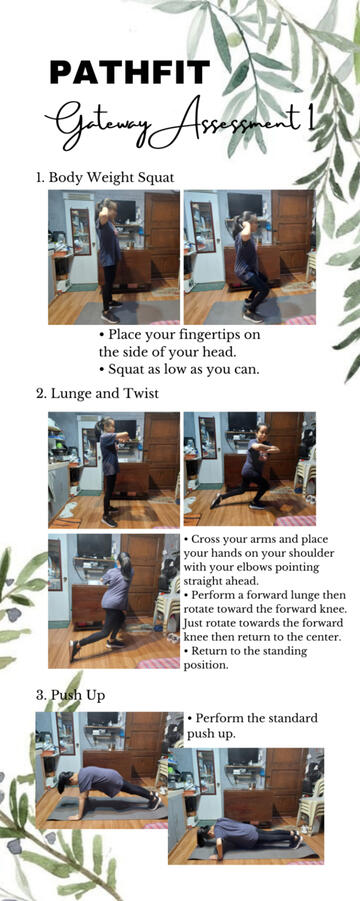 PATHFIT
Gateway Assessment 1

1. Body Weight Squat

• Place your fingertips on the side of your head.
• Squat as low as you can.

2. Lunge and Twist

• Cross your arms and place your hands on your shoulder with your elbows pointing straight ahead.
• Perform a forward lunge then rotate toward the forward knee. Just rotate towards the forward knee then return to the center.
• Return to the standing position.

3. Push Up

• Perform the standard push up.