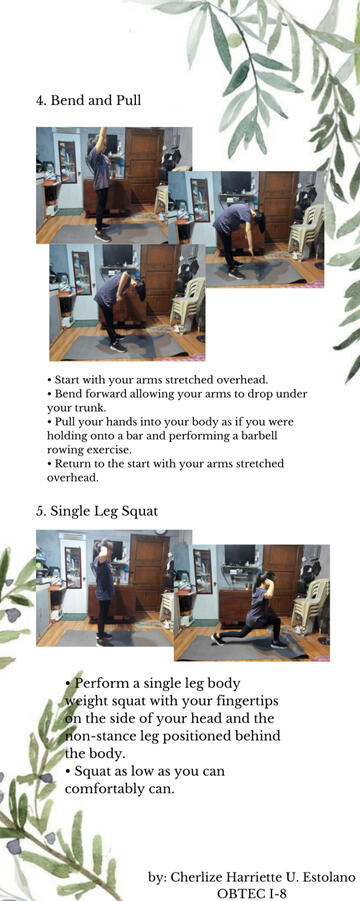 4. Bend and Pull

• Start with your arms stretched overhead.
• Bend forward allowing your arms to drop under your trunk.
• Pull your hands into your body as if you were holding onto a bar and performing a barbell rowing exercise.
• Return to the start with your arms stretched overhead.

5. Single Leg Squat

• Perform a single leg body weight squat with your fingertips on the side of your head and the non-stance leg positioned behind the body.
• Squat as low as you can comfortably can.

by: Cherlize Harriette U. Estolano
OBTEC I-8